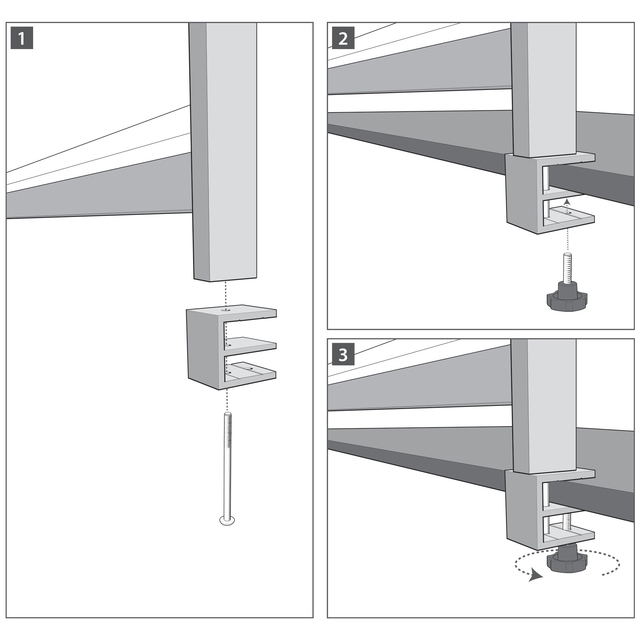 1

2

3